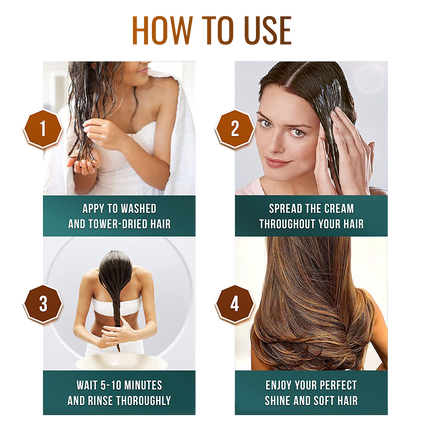 HOW TO USE

1

APPY TO WASHED AND TOWER-DRIED HAIR

2

SPREAD THE CREAM THROUGHOUT YOUR HAIR

3

WAIT 5-10 MINUTES AND RINSE THOROUGHLY

4

ENJOY YOUR PERFECT SHINE AND SOFT HAIR